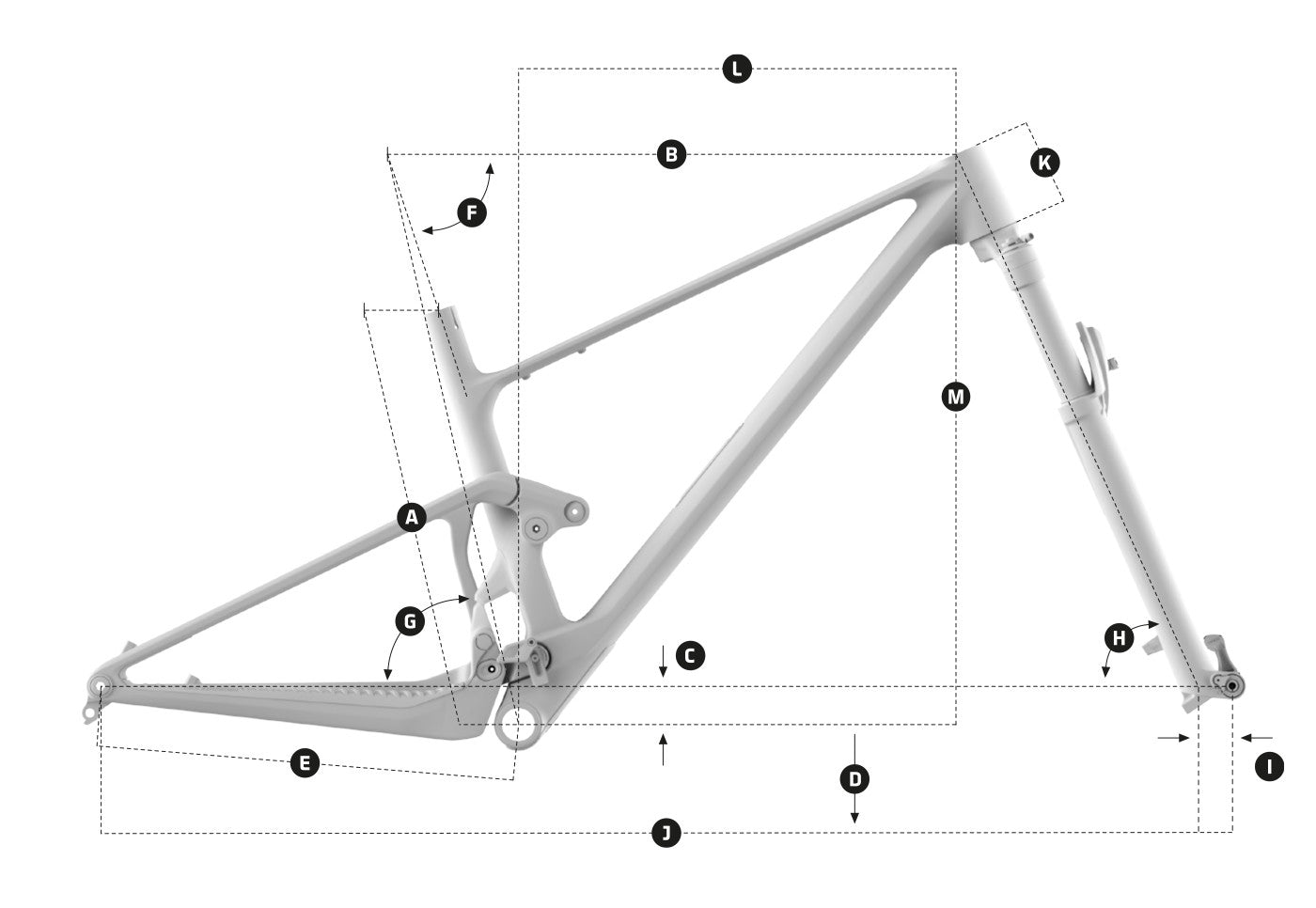 L
B
K
F
M
A
G
C
H
E
D
I
J