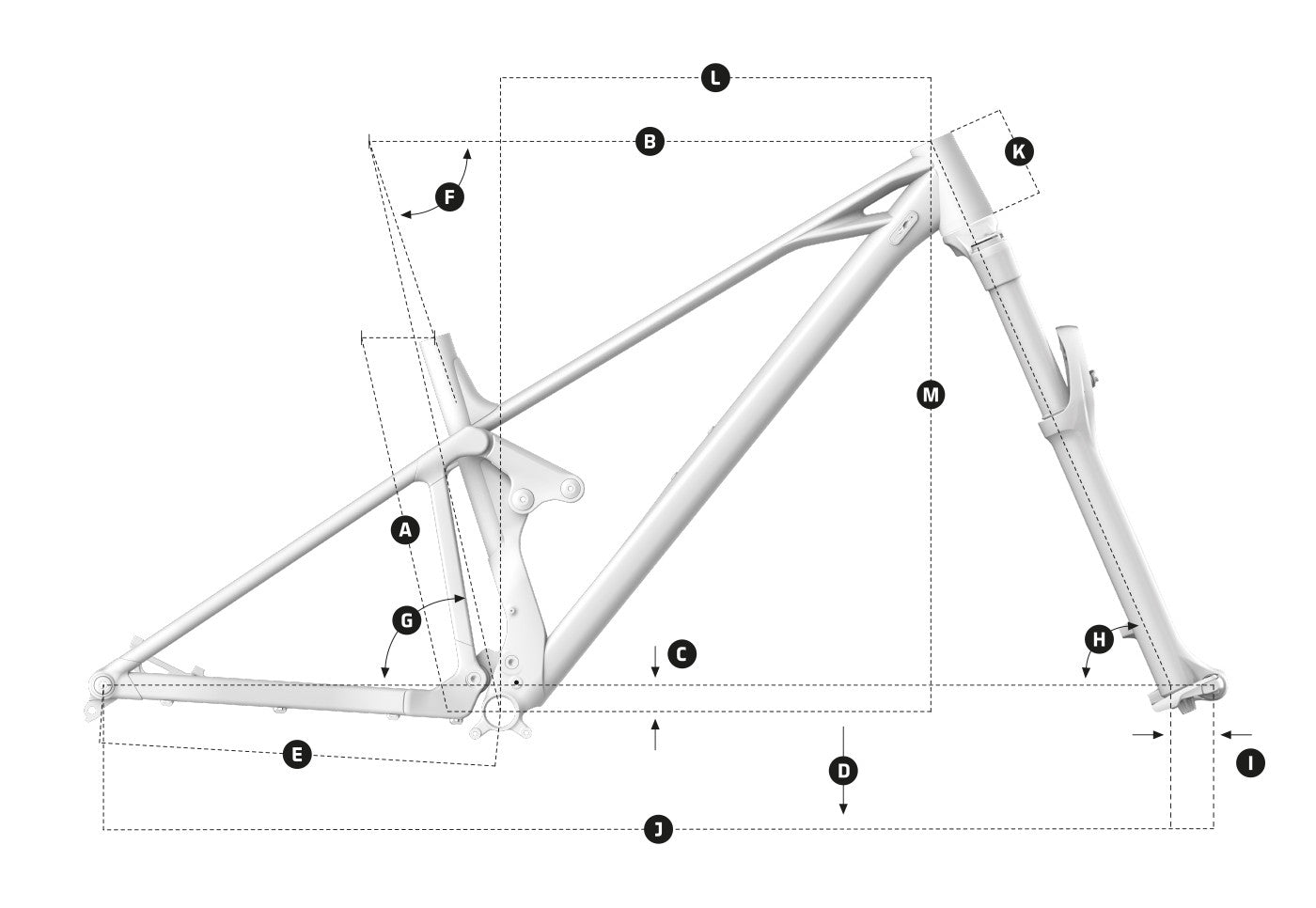 L
B
K
F
M
A
G
C
H
E
D
I
J